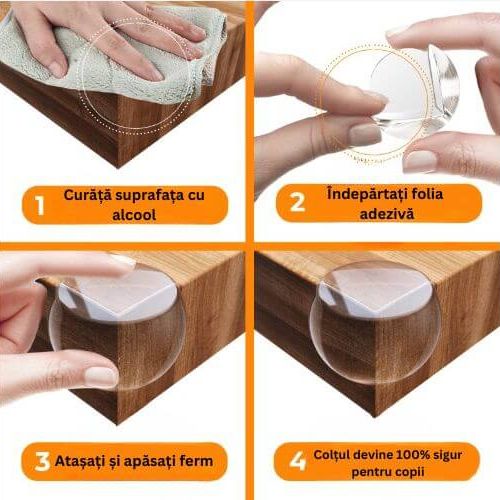 1 Curăță suprafața cu alcool

2 Îndepărtați folia adezivă

3 Atașați și apăsați ferm

4 Colțul devine 100% sigur pentru copii