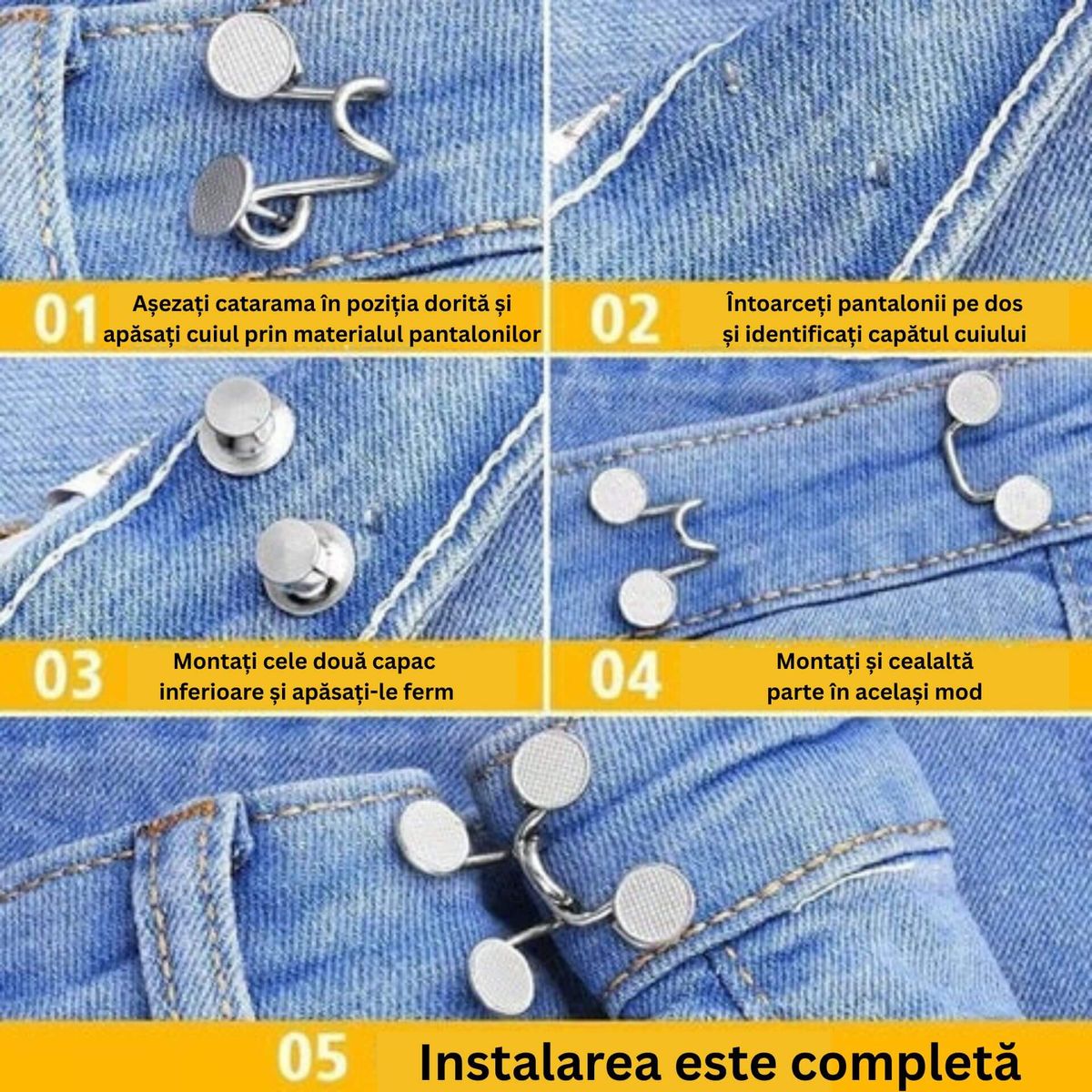 01 Așezați catarama în poziția dorită și apăsați cuiul prin materialul pantalonilor

02 Întoarceți pantalonii pe dos și identificați capătul cuiului

03 Montați cele două capac inferioare și apăsați-le ferm

04 Montați și cealaltă parte în același mod

05 Instalarea este completă