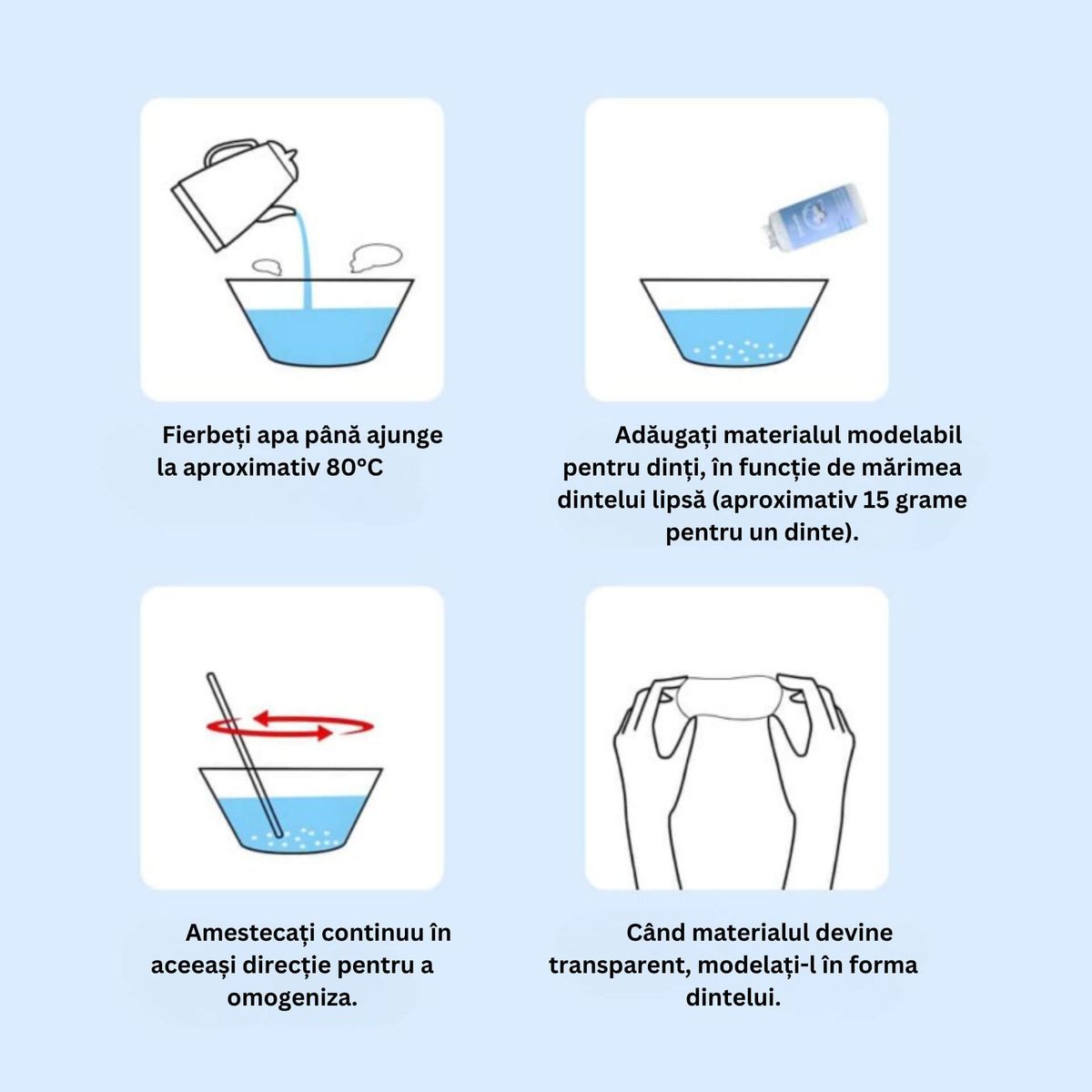 Fierbeți apa până ajunge la aproximativ 80°C

Adăugați materialul modelabil pentru dinți, în funcție de mărimea dintelui lipsă (aproximativ 15 grame pentru un dinte).

Amestecați continuu în aceeași direcție pentru a omogeniza.

Când materialul devine transparent, modelați-l în forma dintelui.